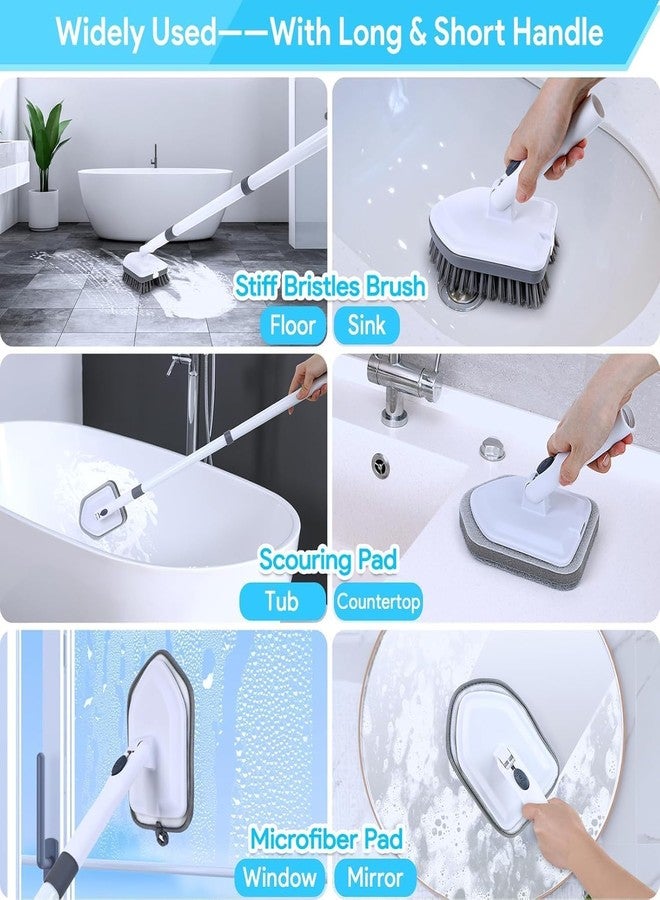 Widely Used——With Long & Short Handle

Stiff Bristles Brush

Floor

Sink

Scouring Pad

Tub

Countertop

Microfiber Pad

Window

Mirror